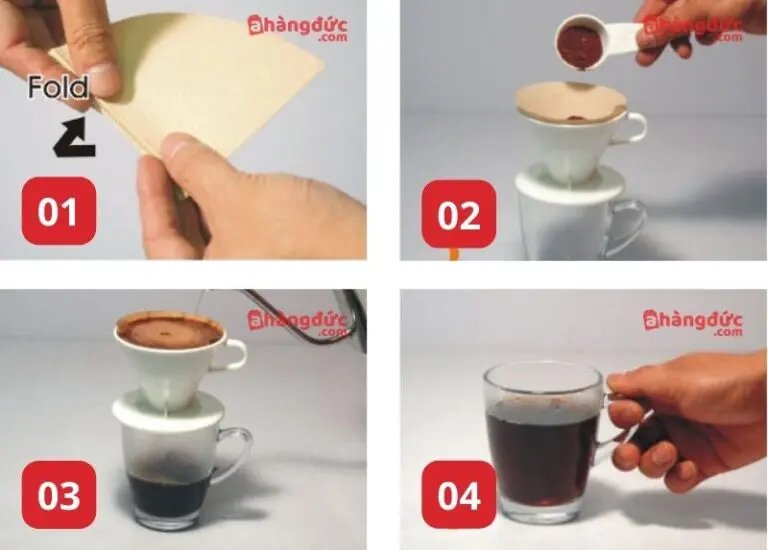 ahàngđức.com

Fold

01

ahàngđức.com

02

ahàngđức.com

03

ahàngđức.com

04